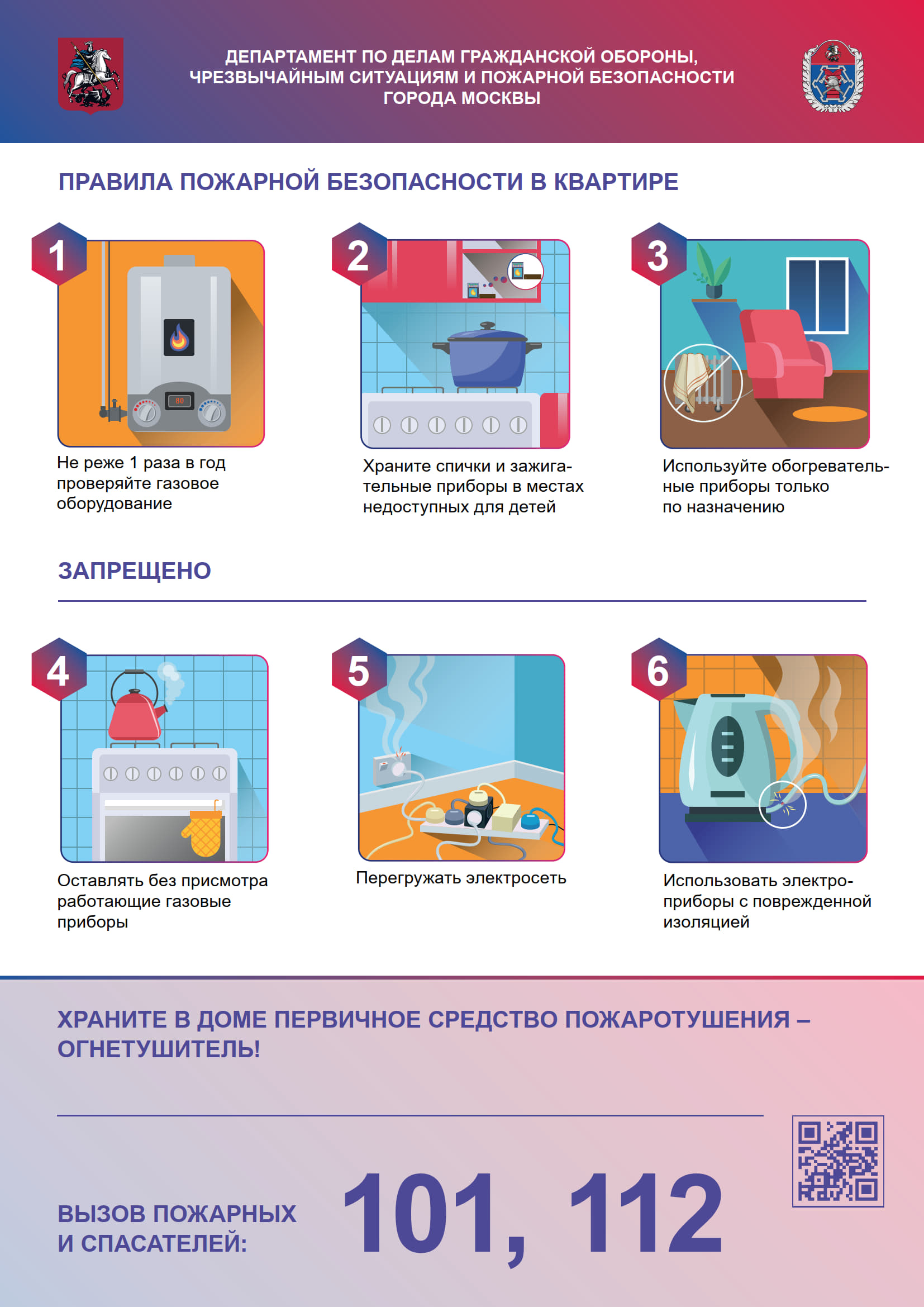 ДЕПАРТАМЕНТ ПО ДЕЛАМ ГРАЖДАНСКОЙ ОБОРОНЫ, ЧРЕЗВЫЧАЙНЫМ СИТУАЦИЯМ И ПОЖАРНОЙ БЕЗОПАСНОСТИ ГОРОДА МОСКВЫ

ПРАВИЛА ПОЖАРНОЙ БЕЗОПАСНОСТИ В КВАРТИРЕ

1

80

Не реже 1 раза в год проверяйте газовое оборудование

2

Храните спички и зажигательные приборы в местах недоступных для детей

3

Используйте обогревательные приборы только по назначению

ЗАПРЕЩЕНО

4

Оставлять без присмотра работающие газовые приборы

5

Перегружать электросеть

6

Использовать электроприборы с поврежденной изоляцией

ХРАНИТЕ В ДОМЕ ПЕРВИЧНОЕ СРЕДСТВО ПОЖАРОТУШЕНИЯ – ОГНЕТУШИТЕЛЬ!

ВЫЗОВ ПОЖАРНЫХ И СПАСАТЕЛЕЙ:

101, 112